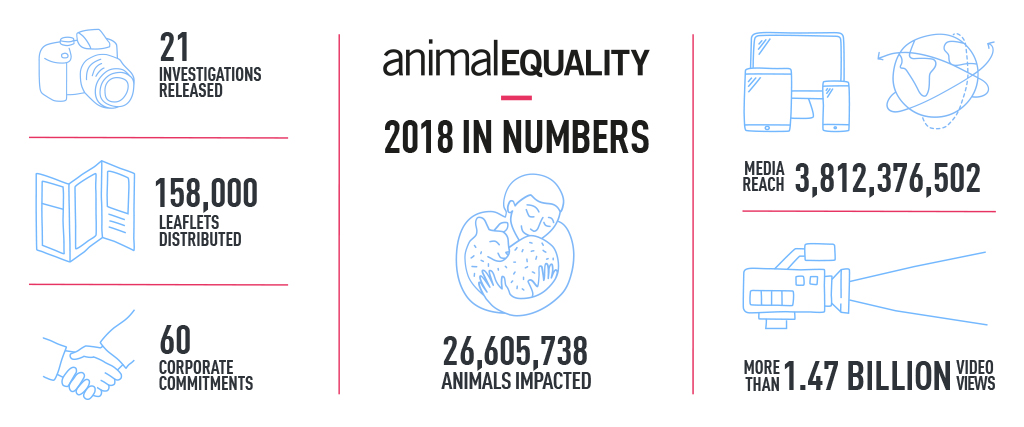 21
INVESTIGATIONS RELEASED

158,000
LEAFLETS DISTRIBUTED

60
CORPORATE COMMITMENTS

animalEQUALITY

2018 IN NUMBERS

26,605,738
ANIMALS IMPACTED

MEDIA REACH 3,812,376,502

MORE THAN 1.47 BILLION VIDEO VIEWS